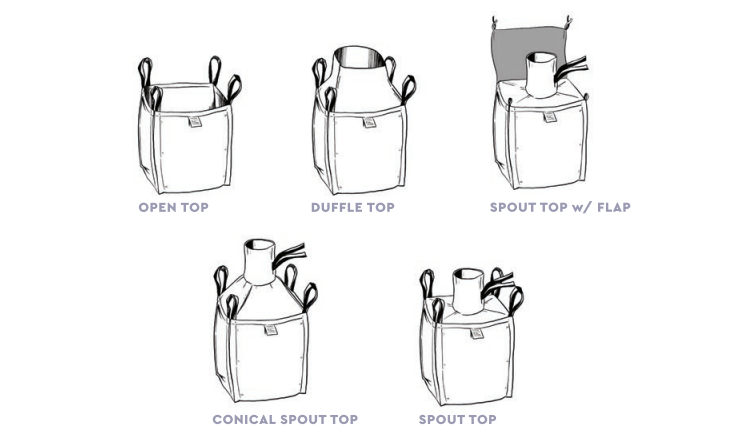 OPEN TOP

DUFFLE TOP

SPOUT TOP w/ FLAP

CONICAL SPOUT TOP

SPOUT TOP